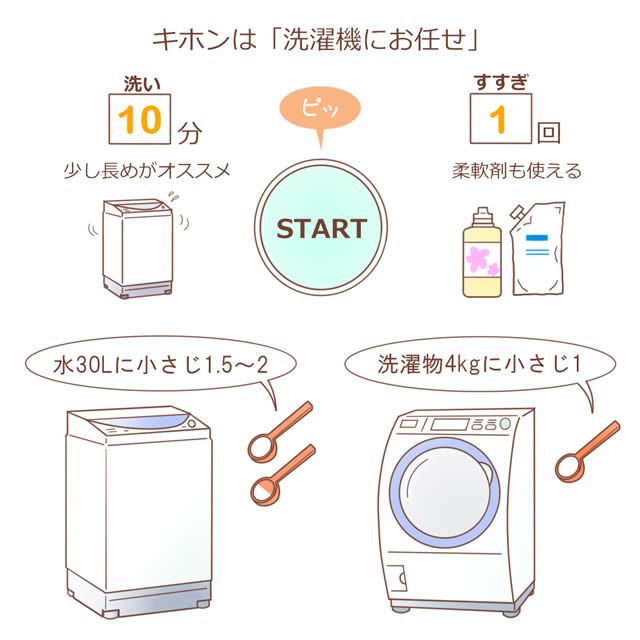 キホンは「洗濯機にお任せ」

洗い
10 分
少し長めがオススメ

ピッ

START

すすぎ
1 回
柔軟剤も使える

水30Lに小さじ1.5〜2

洗濯物4kgに小さじ1