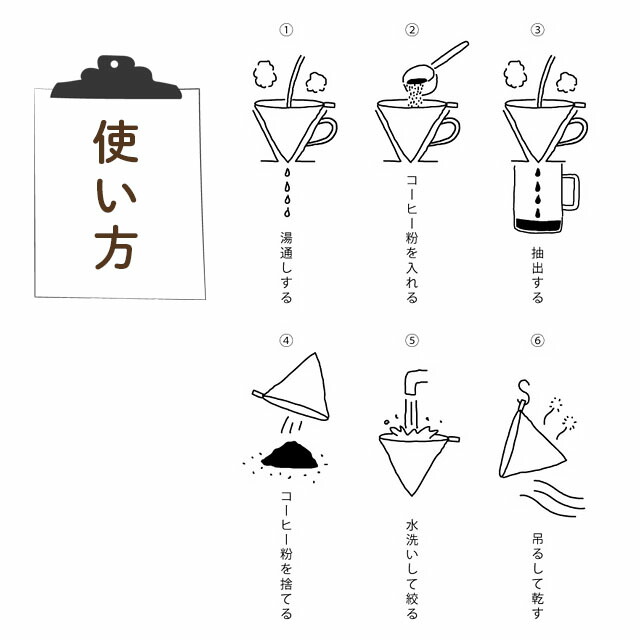 使い方

①
湯通しする

②
コーヒー粉を入れる

③
抽出する

④
コーヒー粉を捨てる

⑤
水洗いして絞る

⑥
吊るして乾す